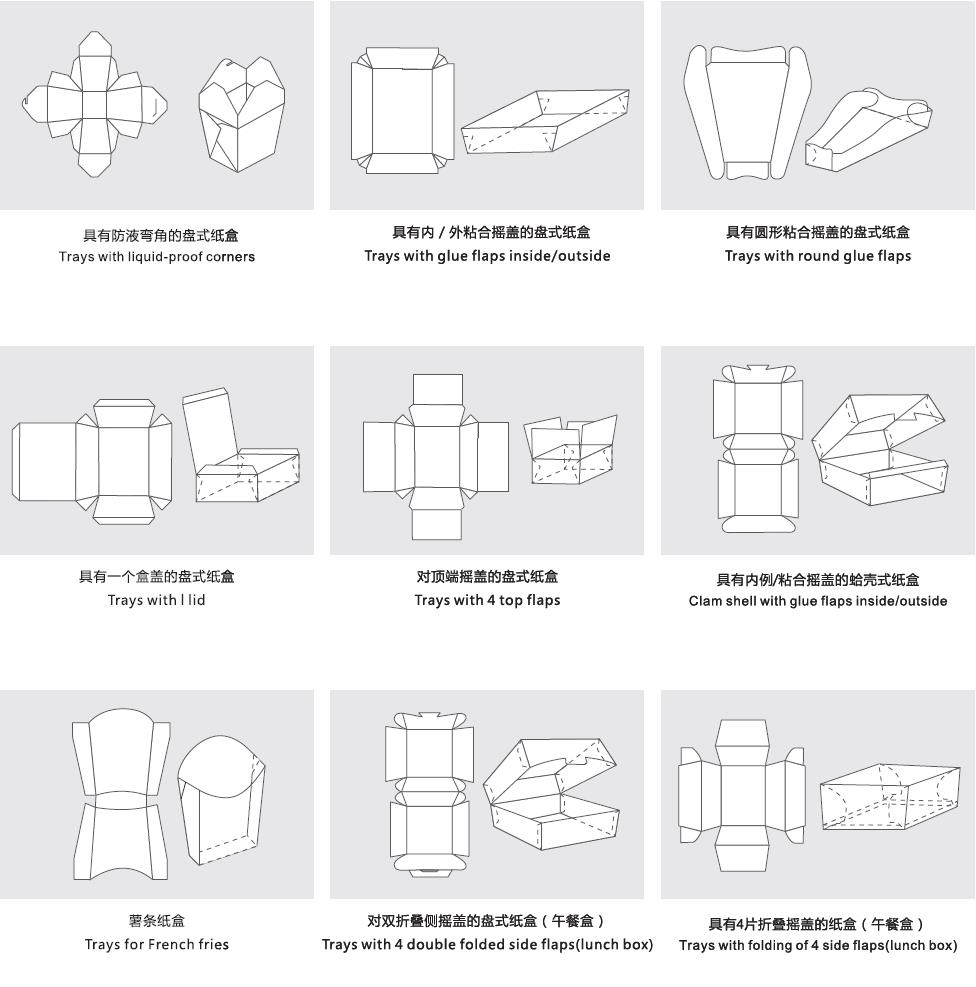 具有防液弯角的盘式纸盒
Trays with liquid-proof corners

具有内 / 外粘合摇盖的盘式纸盒
Trays with glue flaps inside/outside

具有圆形粘合摇盖的盘式纸盒
Trays with round glue flaps

具有一个盒盖的盘式纸盒
Trays with l lid

对顶端摇盖的盘式纸盒
Trays with 4 top flaps

具有内例/粘合摇盖的蛤壳式纸盒
Clam shell with glue flaps inside/outside

薯条纸盒
Trays for French fries

对双折叠侧摇盖的盘式纸盒（午餐盒）
Trays with 4 double folded side flaps(lunch box)

具有4片折叠摇盖的纸盒（午餐盒）
Trays with folding of 4 side flaps(lunch box)